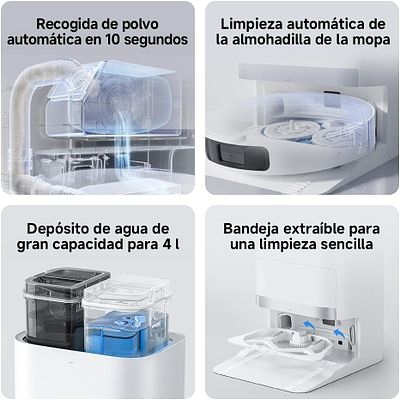 Recogida de polvo automática en 10 segundos

Limpieza automática de la almohadilla de la mopa

Depósito de agua de gran capacidad para 4 l

Bandeja extraíble para una limpieza sencilla